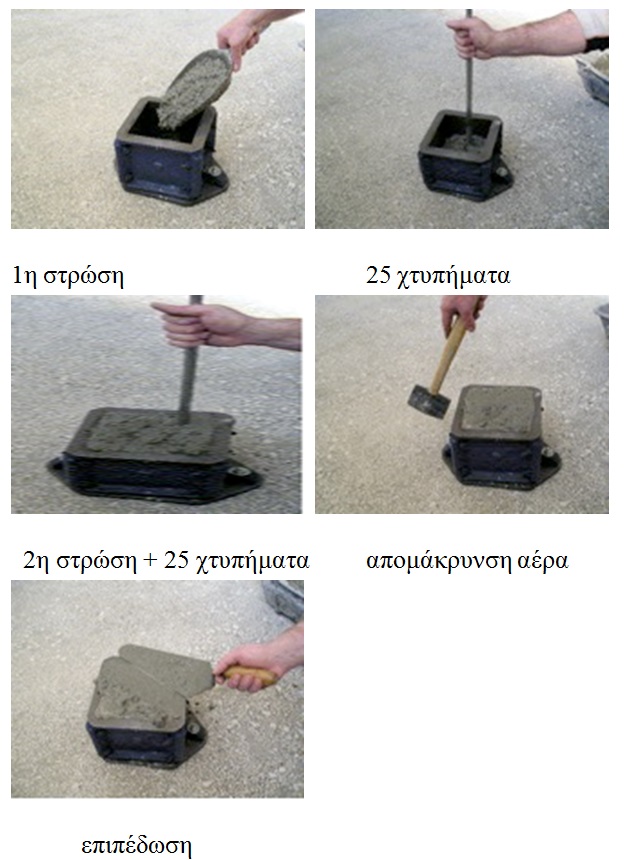 1η στρώση

25 χτυπήματα

2η στρώση + 25 χτυπήματα

απομάκρυνση αέρα

επιπέδωση